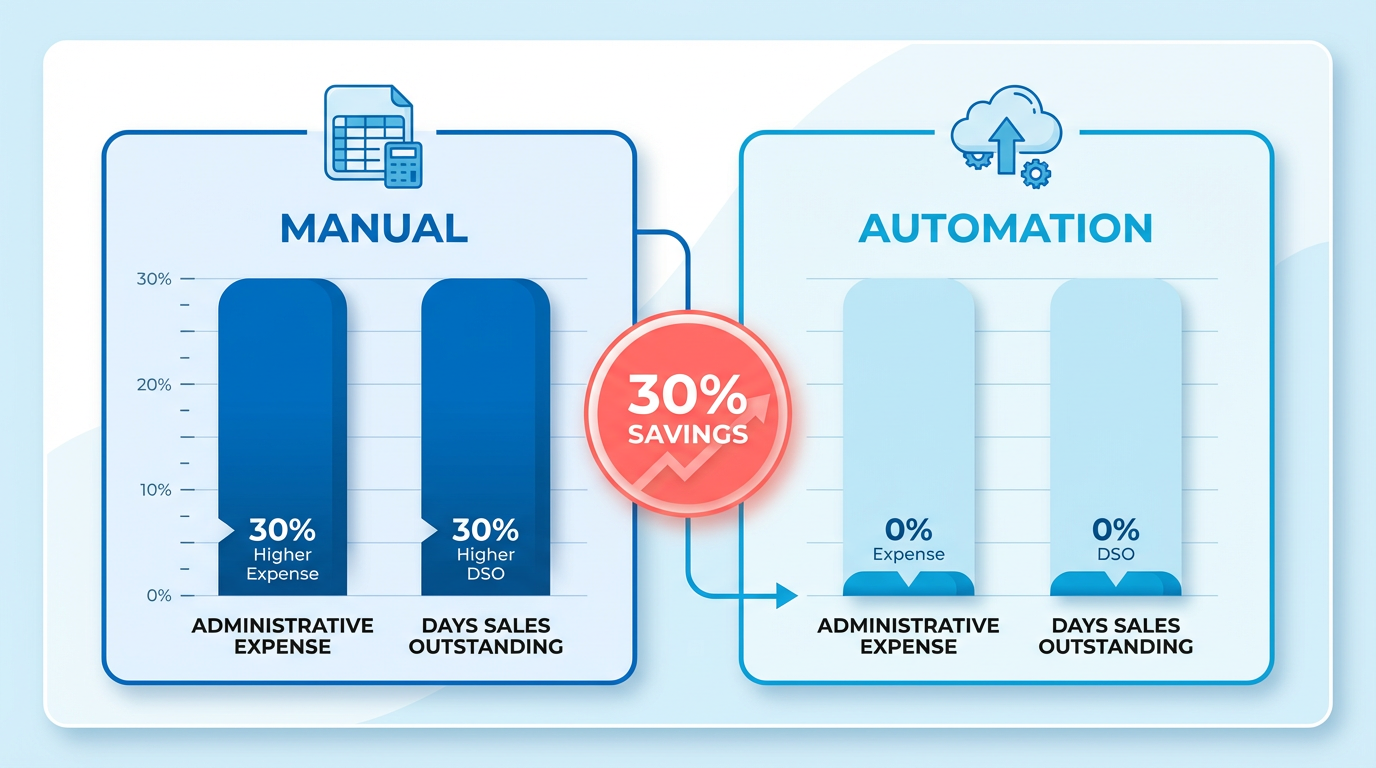 MANUAL

30%
20%
10%
0%

30%
Higher
Expense

30%
Higher
DSO

ADMINISTRATIVE EXPENSE

DAYS SALES OUTSTANDING

30%
SAVINGS

AUTOMATION

0%
Expense

0%
DSO

ADMINISTRATIVE EXPENSE

DAYS SALES OUTSTANDING