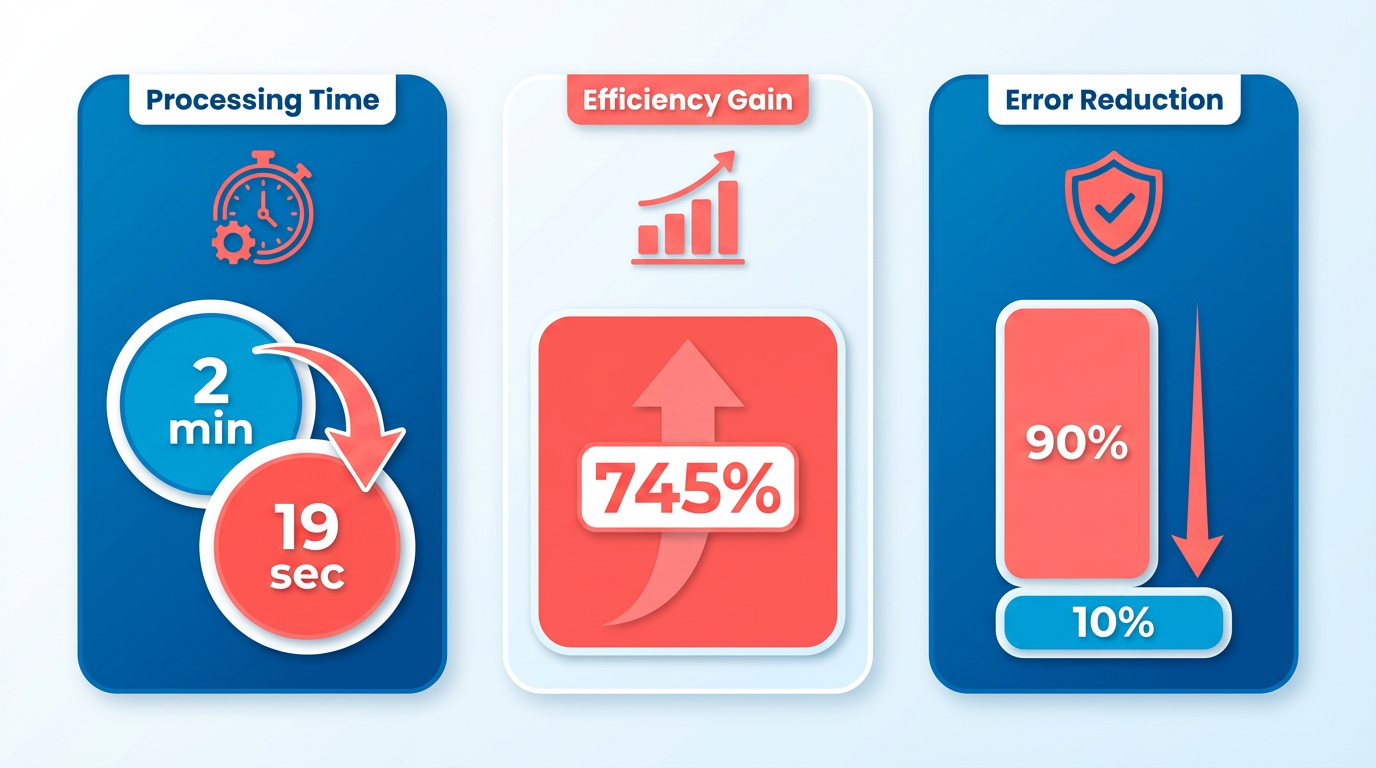 Processing Time

2 min

19 sec

Efficiency Gain

745%

Error Reduction

90%

10%