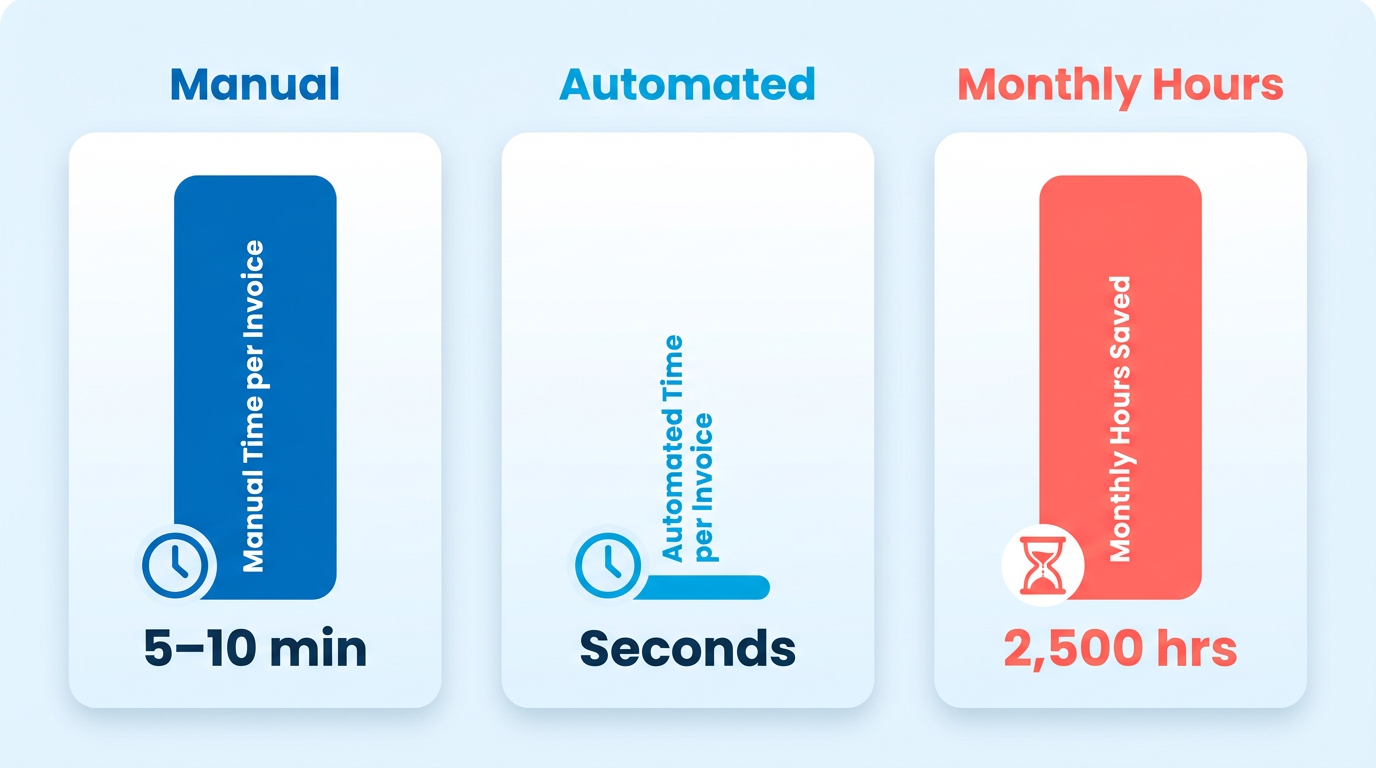 Manual

Manual Time per Invoice

5–10 min

Automated

Automated Time per Invoice

Seconds

Monthly Hours

Monthly Hours Saved

2,500 hrs